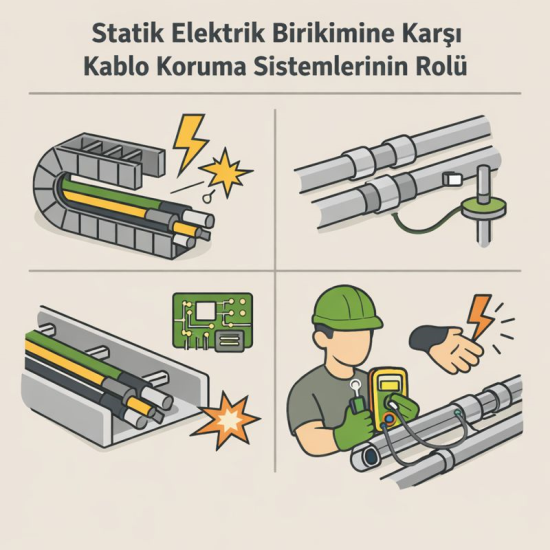 Statik Elektrik Birikimine Karşı Kablo Koruma Sistemlerinin Rolü