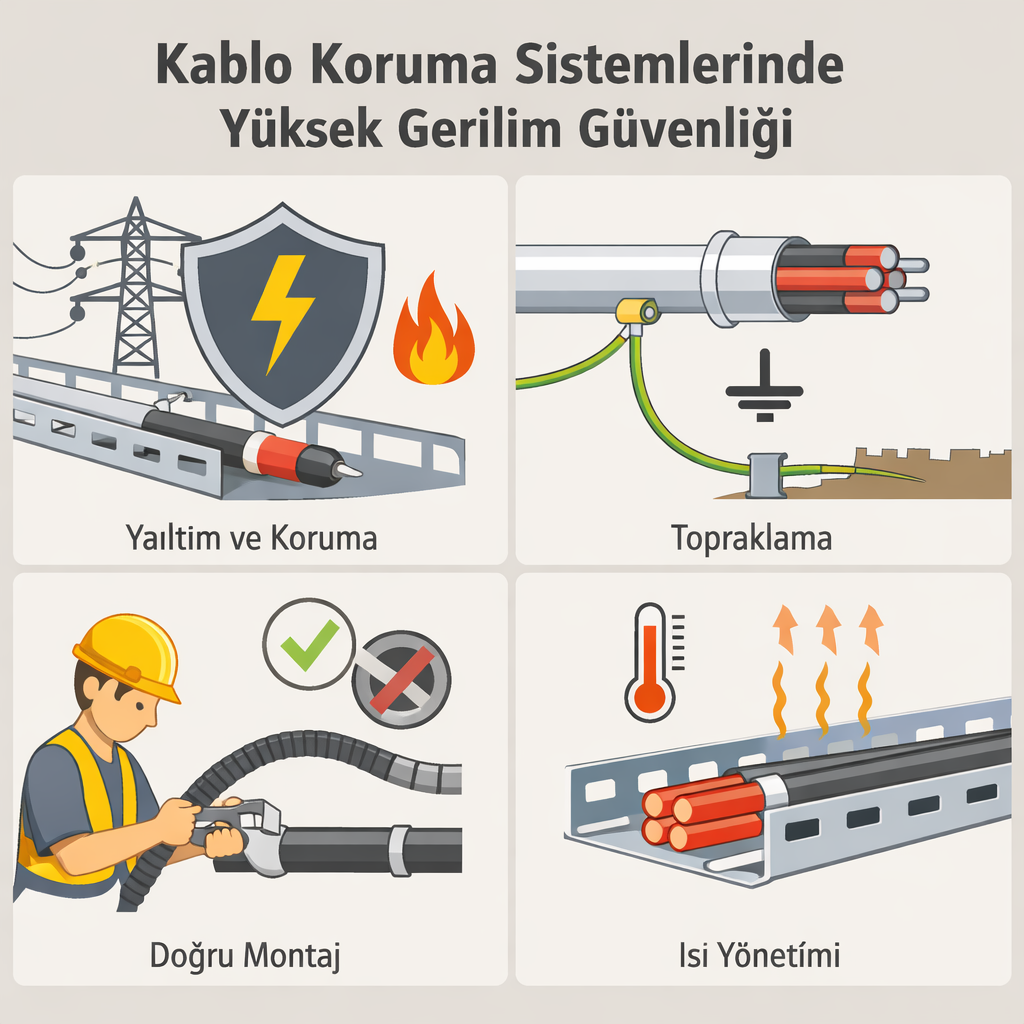 Kablo Koruma Sistemlerinde Yüksek Gerilim Güvenliği

Yaıltim ve Koruma

Topraklama

Doğru Montaj

Isi Yönetími